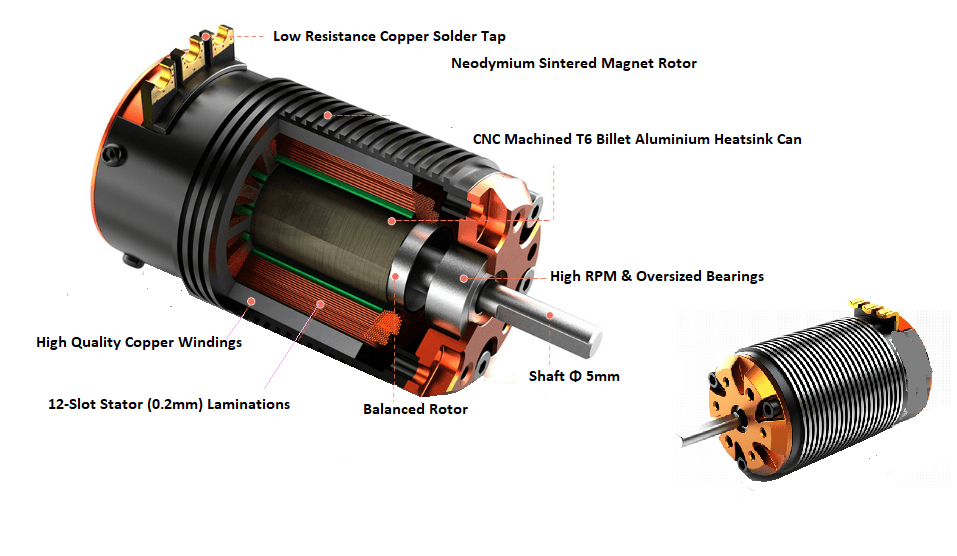 Low Resistance Copper Solder Tap

Neodymium Sintered Magnet Rotor

CNC Machined T6 Billet Aluminium Heatsink Can

High RPM & Oversized Bearings

High Quality Copper Windings

Shaft Φ 5mm

12-Slot Stator (0.2mm) Laminations

Balanced Rotor